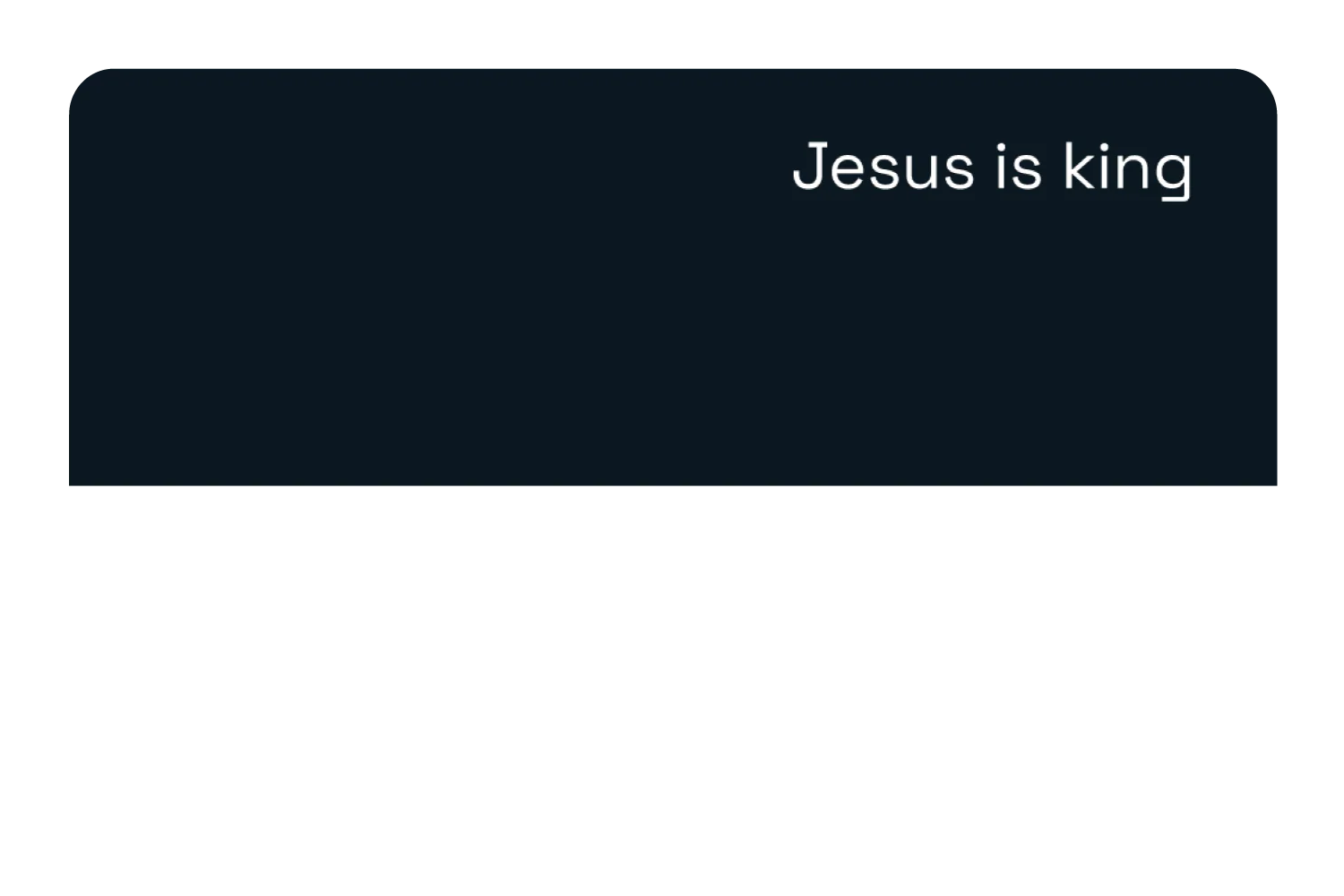 Jesus is king