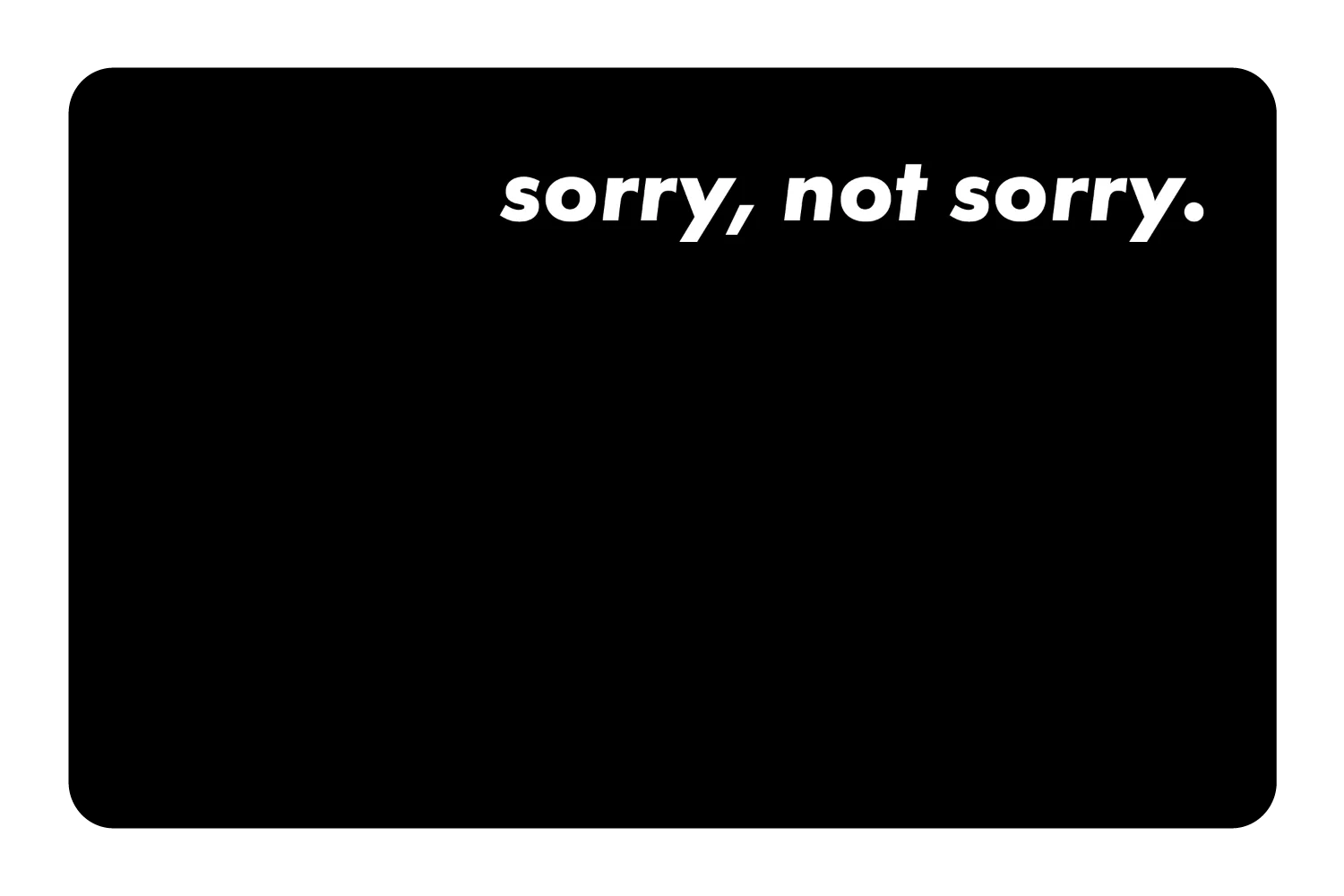 sorry, not sorry.